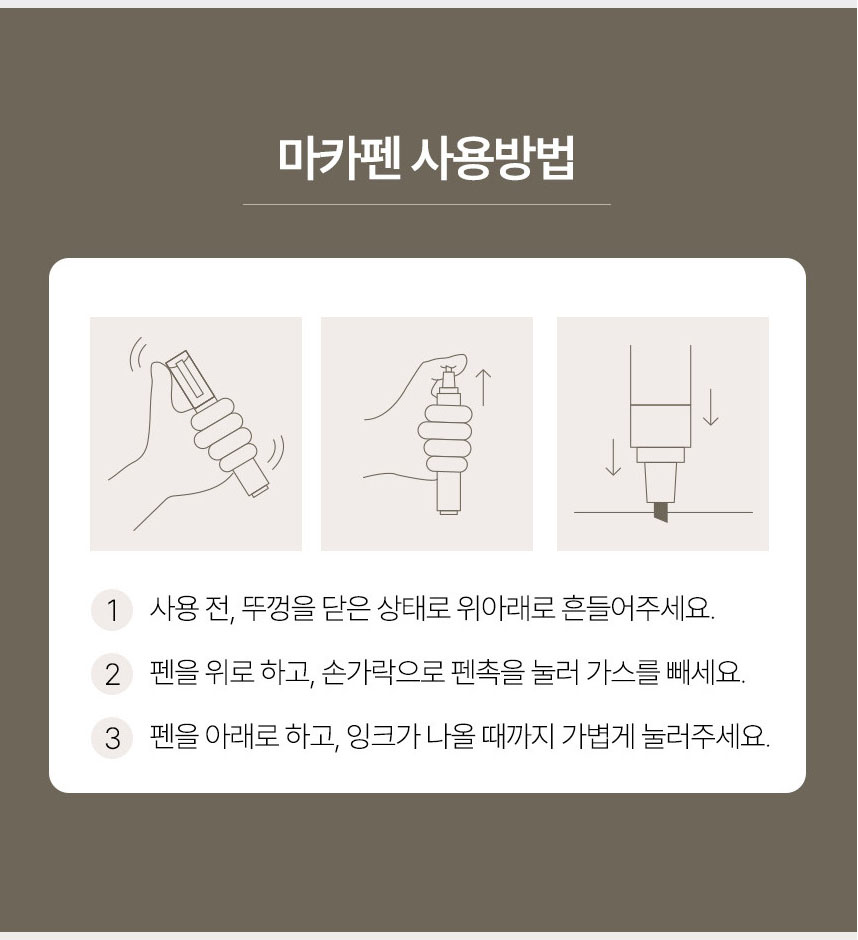 마카펜 사용방법

1 사용 전, 뚜껑을 닫은 상태로 위아래로 흔들어주세요.

2 펜을 위로 하고, 손가락으로 펜촉을 눌러 가스를 빼세요.

3 펜을 아래로 하고, 잉크가 나올 때까지 가볍게 눌러주세요.