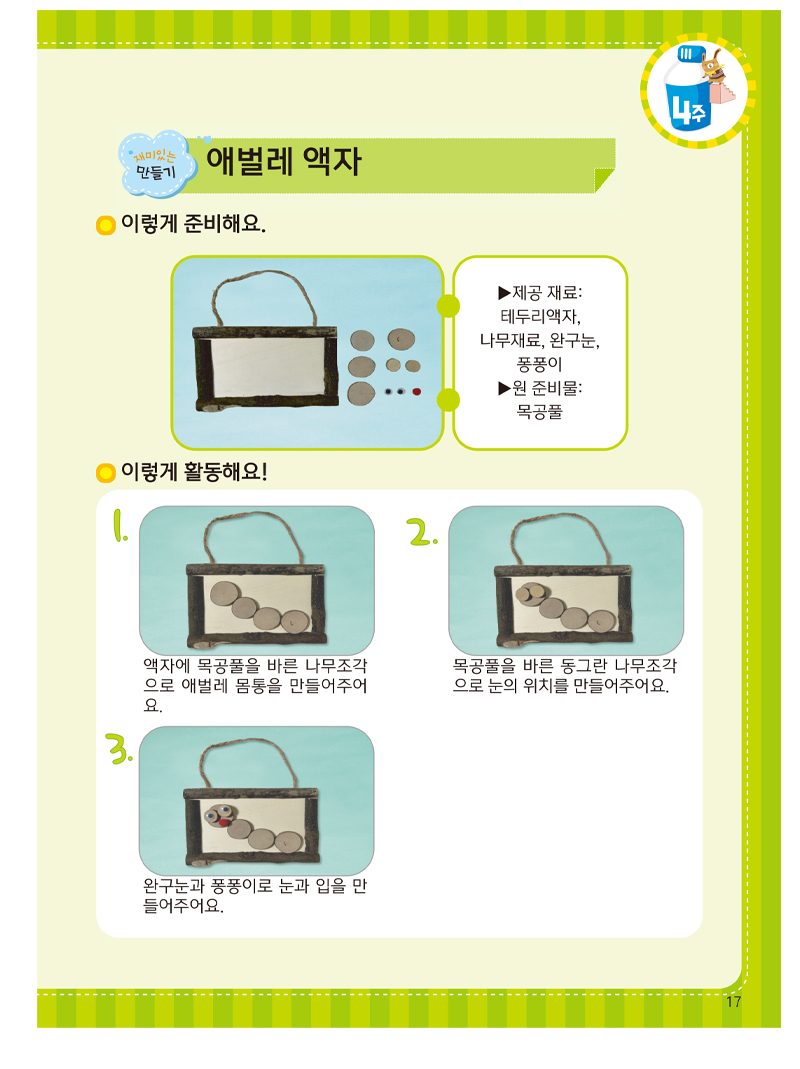 4주

재미있는 만들기

애벌레 액자

이렇게 준비해요.

▶제공 재료:
테두리액자,
나무재료, 완구눈,
퐁퐁이
▶원 준비물:
목공풀

이렇게 활동해요!

1.

액자에 목공풀을 바른 나무조각으로 애벌레 몸통을 만들어주어요.

2.

목공풀을 바른 동그란 나무조각으로 눈의 위치를 만들어주어요.

3.

완구눈과 퐁퐁이로 눈과 입을 만들어주어요.

17