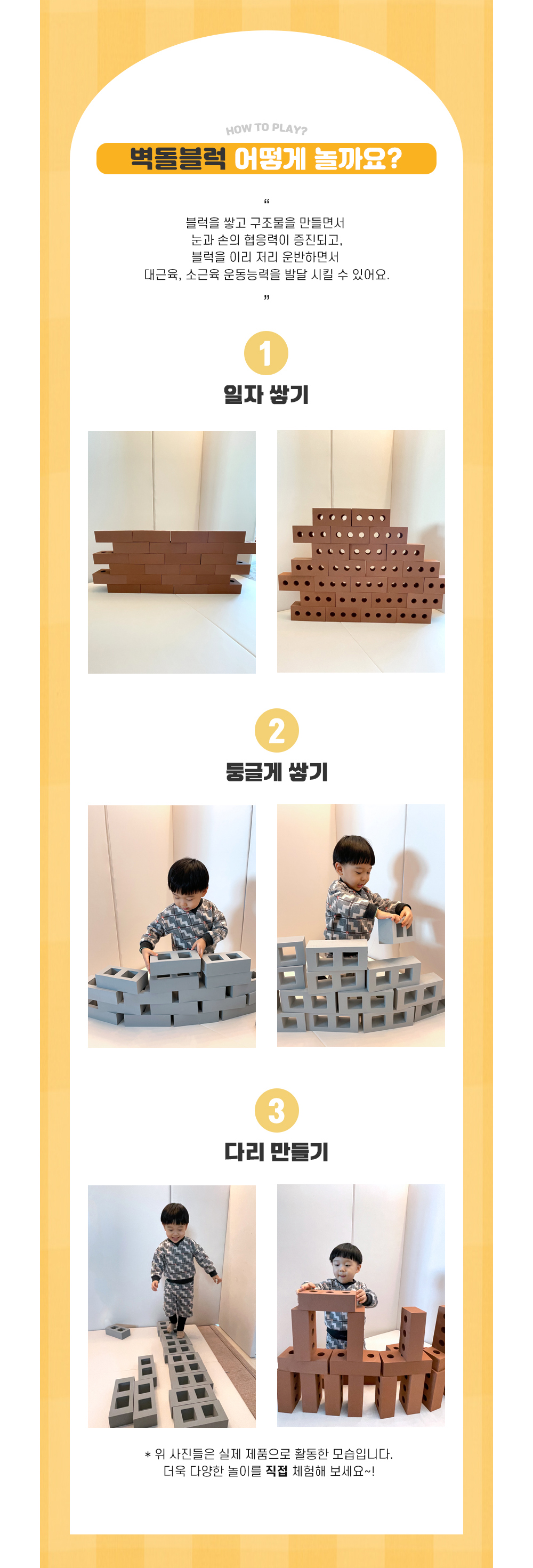 HOW TO PLAY?

벽돌블럭 어떻게 놀까요?

“

블럭을 쌓고 구조물을 만들면서
눈과 손의 협응력이 증진되고,
블럭을 이리 저리 운반하면서
대근육, 소근육 운동능력을 발달 시킬 수 있어요.

”

1

일자 쌓기

2

둥글게 쌓기

3

다리 만들기

* 위 사진들은 실제 제품으로 활동한 모습입니다.
더욱 다양한 놀이를 직접 체험해 보세요~!