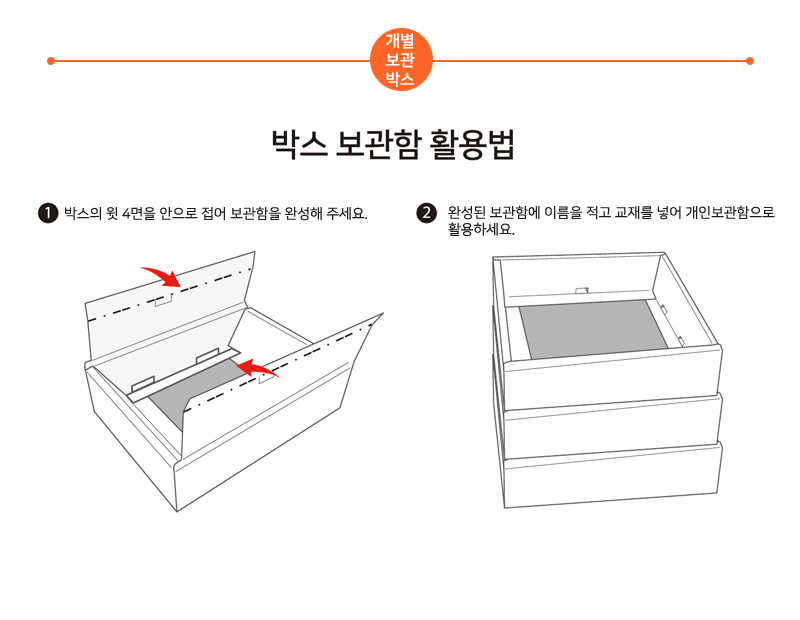 개별
보관
박스

박스 보관함 활용법

1 박스의 윗 4면을 안으로 접어 보관함을 완성해 주세요.

2 완성된 보관함에 이름을 적고 교재를 넣어 개인보관함으로 활용하세요.