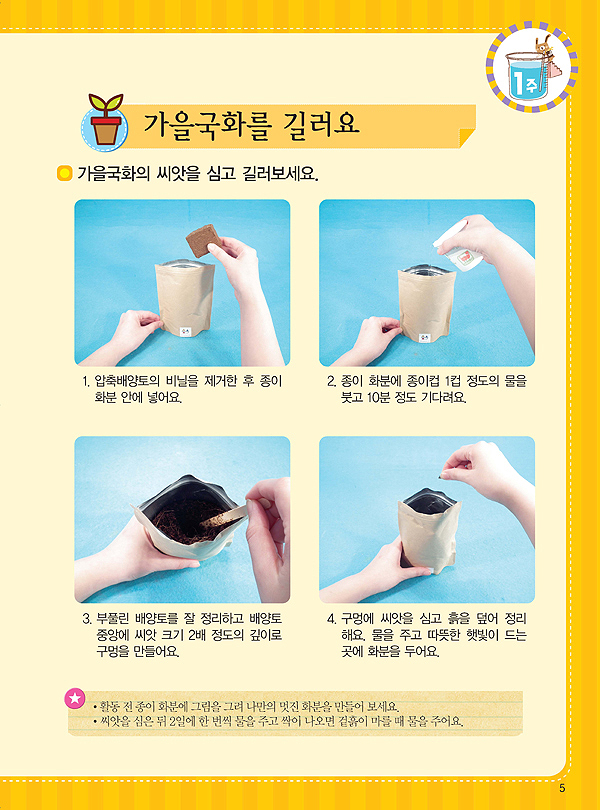 1주

가을국화를 길러요

가을국화의 씨앗을 심고 길러보세요.

1. 압축배양토의 비닐을 제거한 후 종이 화분 안에 넣어요.

2. 종이 화분에 종이컵 1컵 정도의 물을 붓고 10분 정도 기다려요.

3. 부풀린 배양토를 잘 정리하고 배양토 중앙에 씨앗 크기 2배 정도의 깊이로 구멍을 만들어요.

4. 구멍에 씨앗을 심고 흙을 덮어 정리해요. 물을 주고 따뜻한 햇빛이 드는 곳에 화분을 두어요.

• 활동 전 종이 화분에 그림을 그려 나만의 멋진 화분을 만들어 보세요.
• 씨앗을 심은 뒤 2일에 한 번씩 물을 주고 싹이 나오면 겉흙이 마를 때 물을 주어요.

5