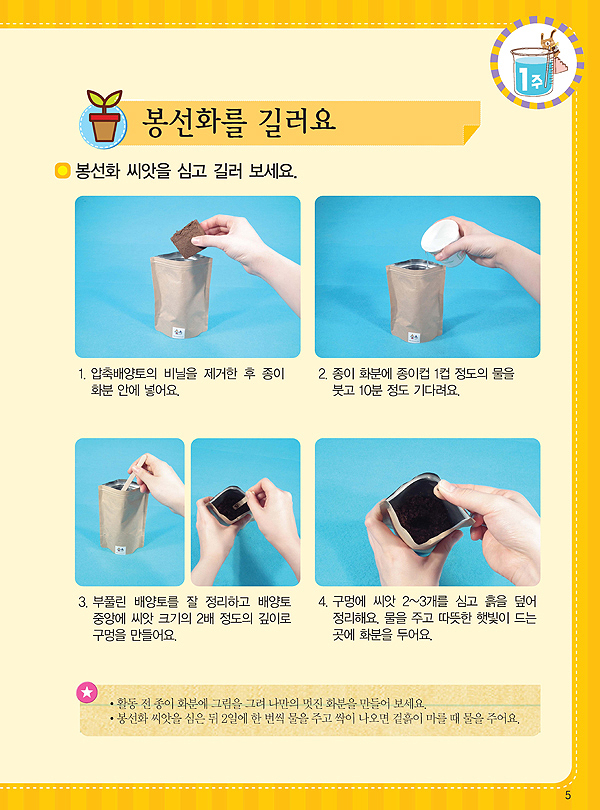 1주

봉선화를 길러요

봉선화 씨앗을 심고 길러 보세요.

1. 압축배양토의 비닐을 제거한 후 종이 화분 안에 넣어요.

2. 종이 화분에 종이컵 1컵 정도의 물을 붓고 10분 정도 기다려요.

3. 부풀린 배양토를 잘 정리하고 배양토 중앙에 씨앗 크기의 2배 정도의 깊이로 구멍을 만들어요.

4. 구멍에 씨앗 2~3개를 심고 흙을 덮어 정리해요. 물을 주고 따뜻한 햇빛이 드는 곳에 화분을 두어요.

• 활동 전 종이 화분에 그림을 그려 나만의 멋진 화분을 만들어 보세요.
• 봉선화 씨앗을 심은 뒤 2일에 한 번씩 물을 주고 싹이 나오면 겉흙이 마를 때 물을 주어요.

5